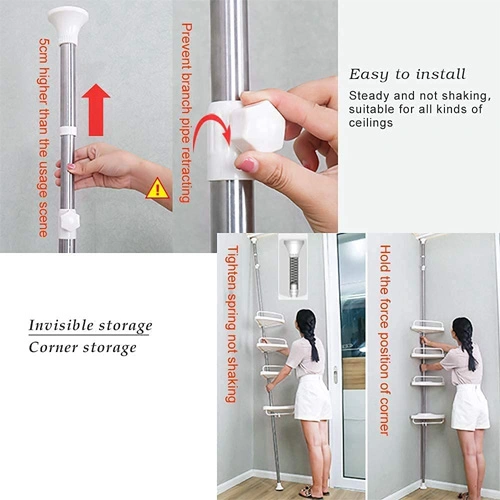 5cm higher than the usage scene

Prevent branch pipe retracting

Easy to install

Steady and not shaking, suitable for all kinds of ceilings

Invisible storage

Corner storage

Tighten spring not shaking

Hold the force position of corner