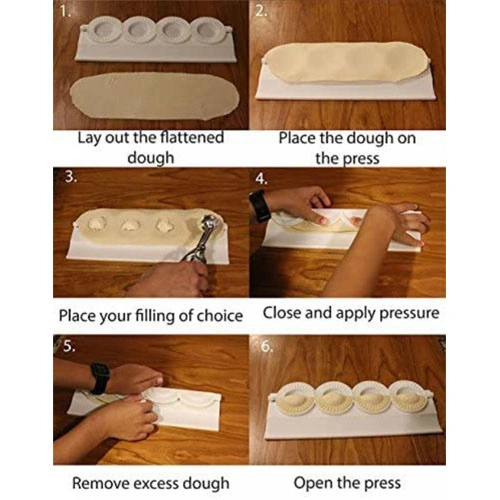 1.

Lay out the flattened dough

2.

Place the dough on the press

3.

Place your filling of choice

4.

Close and apply pressure

5.

Remove excess dough

6.

Open the press